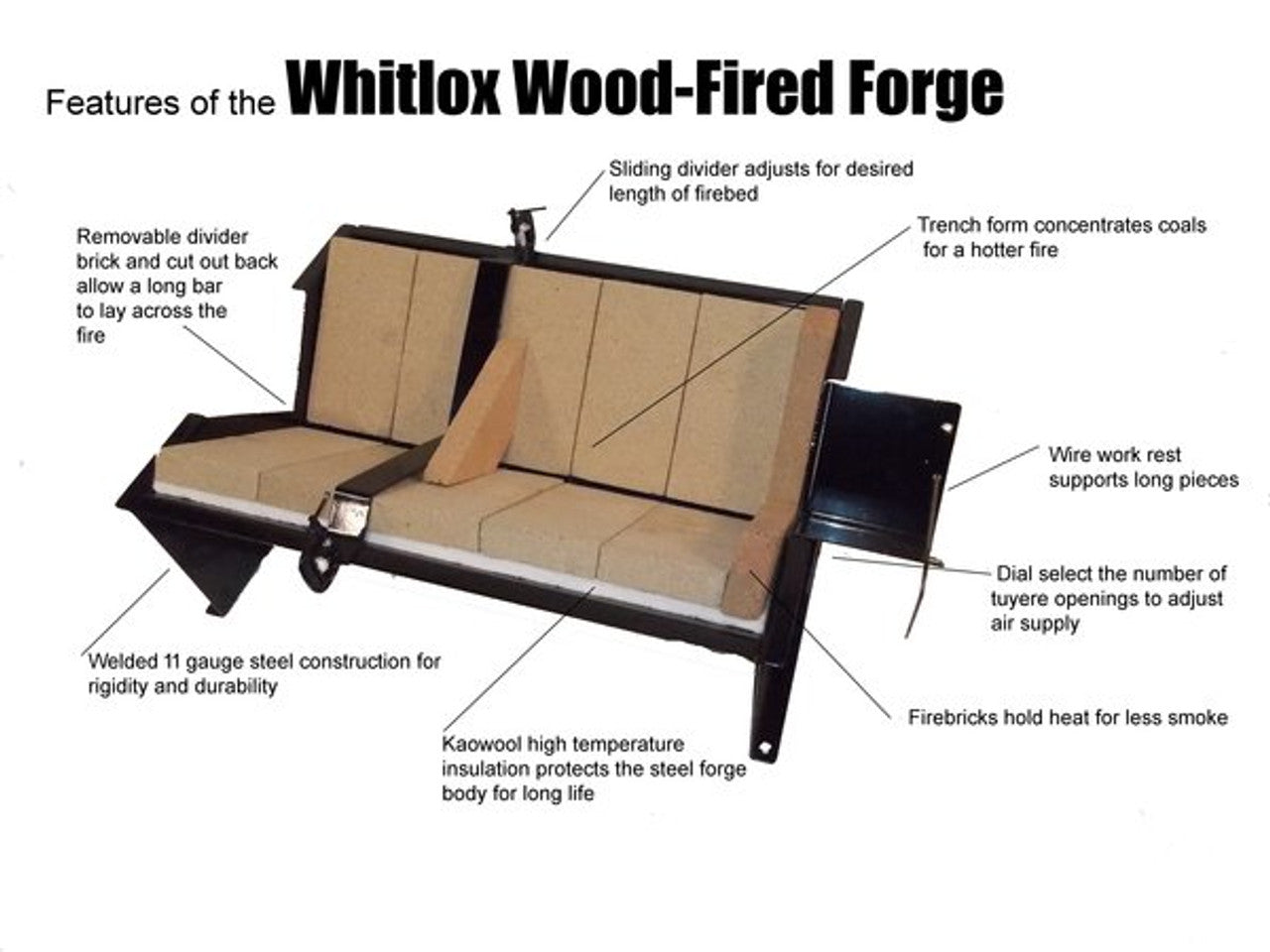 Features of the Whitlox Wood-Fired Forge

Sliding divider adjusts for desired length of firebed

Removable divider brick and cut out back allow a long bar to lay across the fire

Trench form concentrates coals for a hotter fire

Wire work rest supports long pieces

Dial select the number of tuyere openings to adjust air supply

Welded 11 gauge steel construction for rigidity and durability

Firebricks hold heat for less smoke

Kaowool high temperature insulation protects the steel forge body for long life